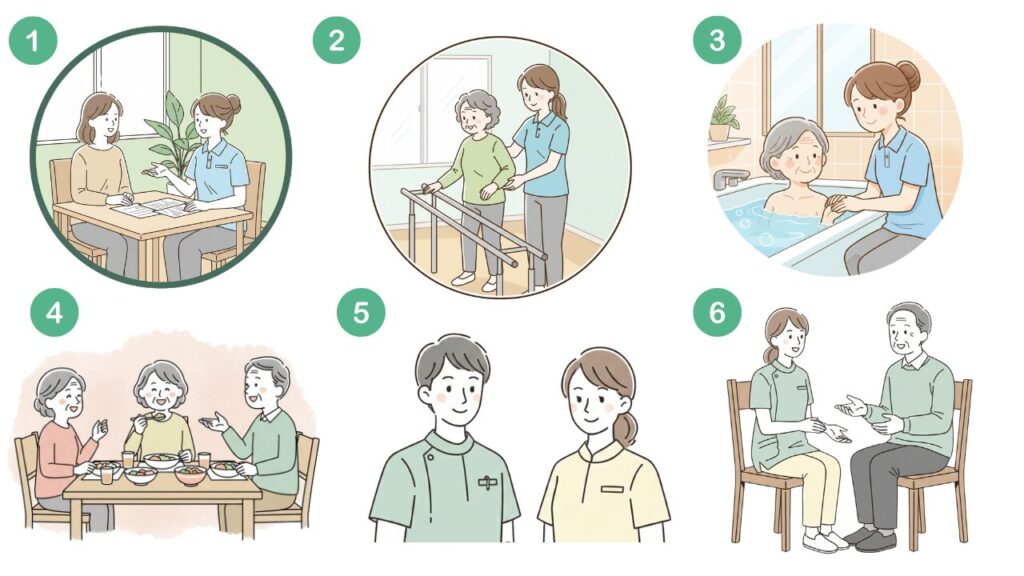 1

2

3

4

5

6